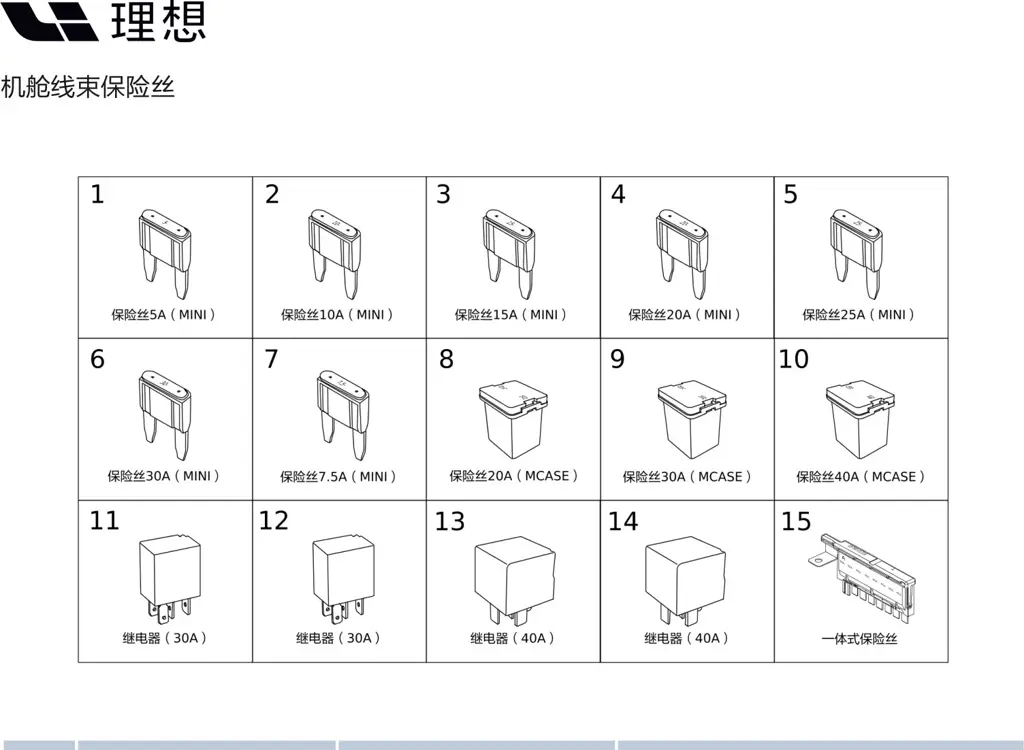 理想

机舱线束保险丝

| 1 保险丝5A（MINI） | 2 保险丝10A（MINI） | 3 保险丝15A（MINI） | 4 保险丝20A（MINI） | 5 保险丝25A（MINI） |
|---|---|---|---|---|
| 6 保险丝30A（MINI） | 7 保险丝7.5A（MINI） | 8 保险丝20A（MCASE） | 9 保险丝30A（MCASE） | 10 保险丝40A（MCASE） |
| 11 继电器（30A） | 12 继电器（30A） | 13 继电器（40A） | 14 继电器（40A） | 15 一体式保险丝 |