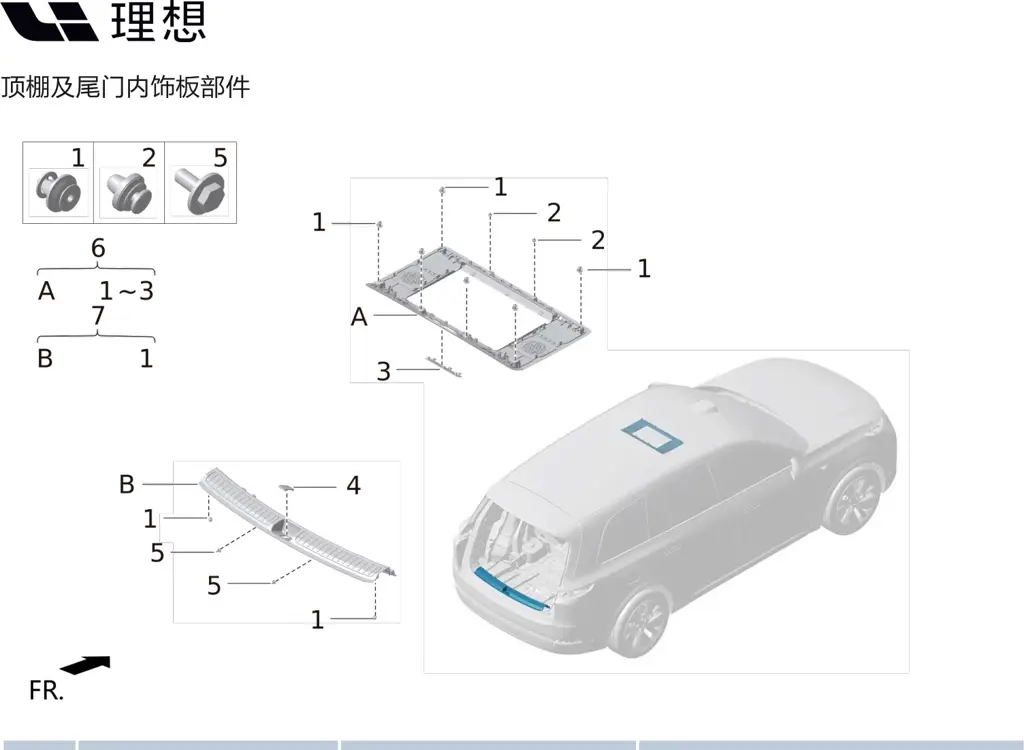 理想

顶棚及尾门内饰板部件

1 2 5

6
A 1～3
7
B 1

1
1
2
2
1
A
3

B
4
1
5
5
1

FR.