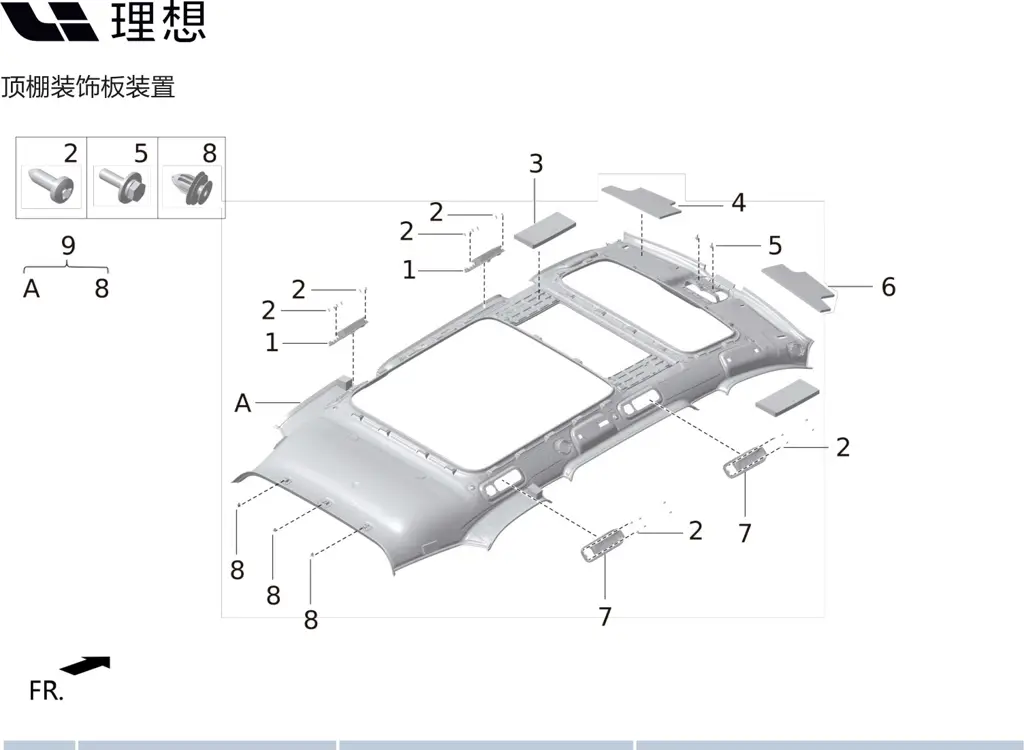 理想

顶棚装饰板装置

2 5 8

9
A 8

3
4
2
2
1
5
6
2
2
1
A
2
7
2
7
8
8
8

FR.