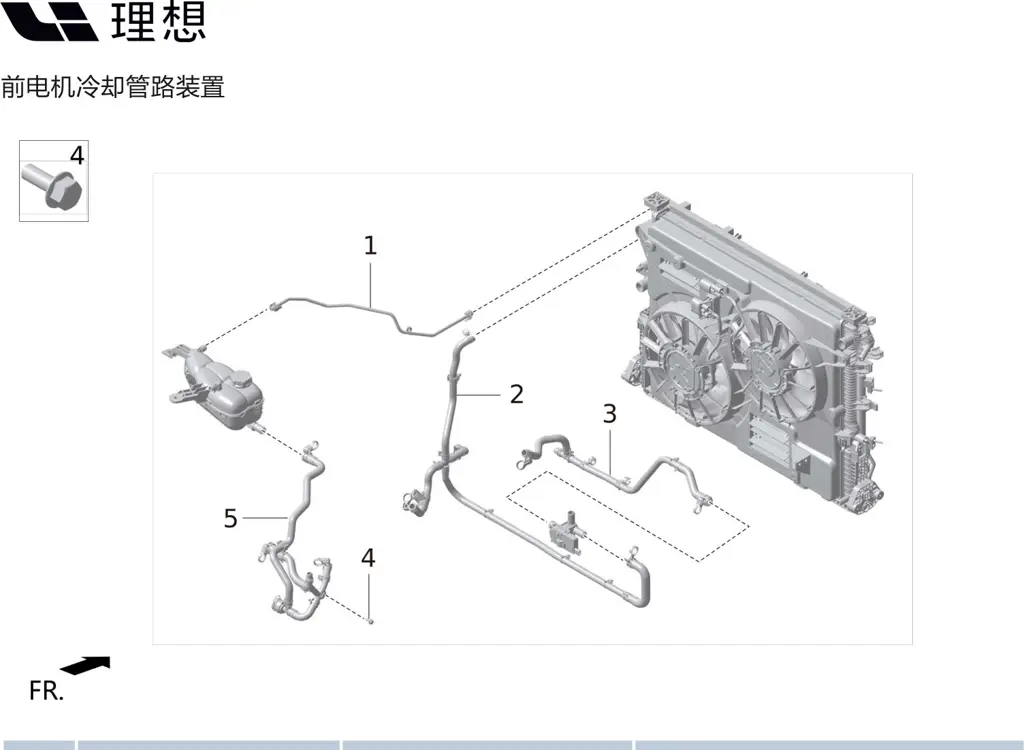 理想

前电机冷却管路装置

4

1

2

3

5

4

FR.