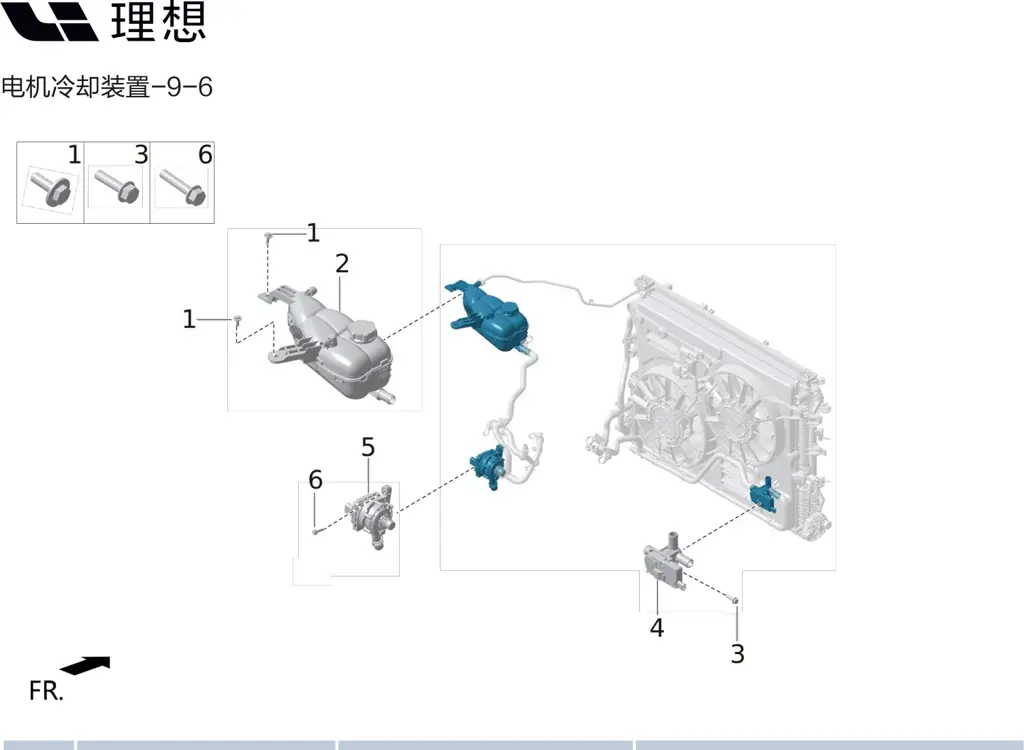 理想

电机冷却装置-9-6

1 3 6

1
2
1
5
6
4
3

FR.