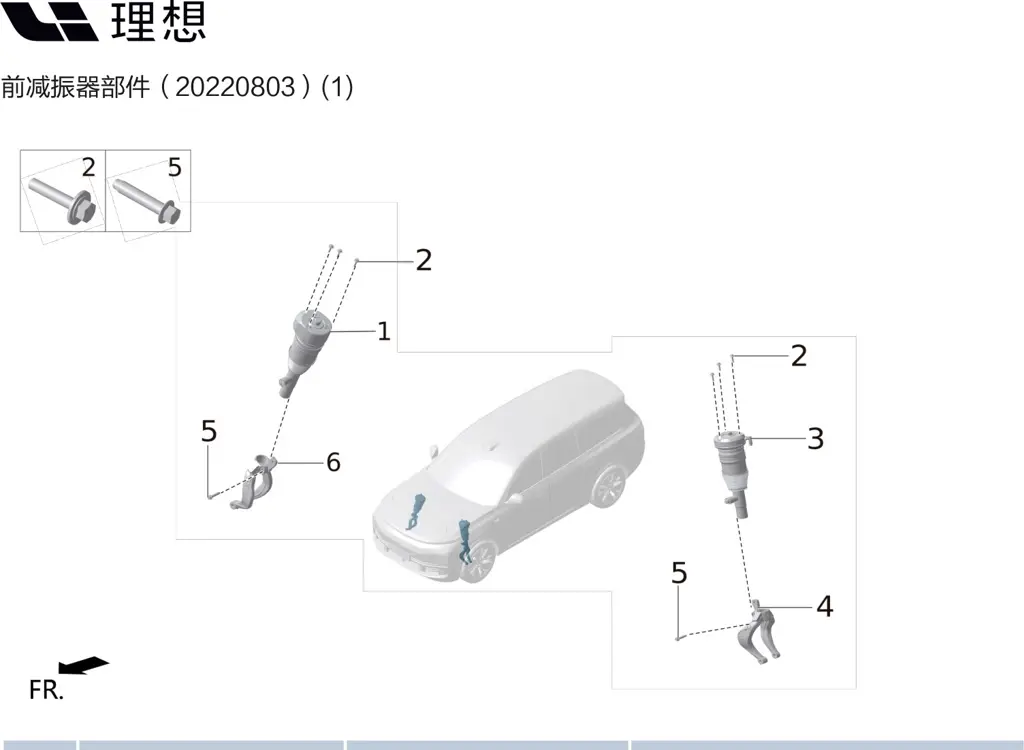 理想

前减振器部件（20220803）(1)

2
5

2
1
5
6
2
3
5
4

FR.