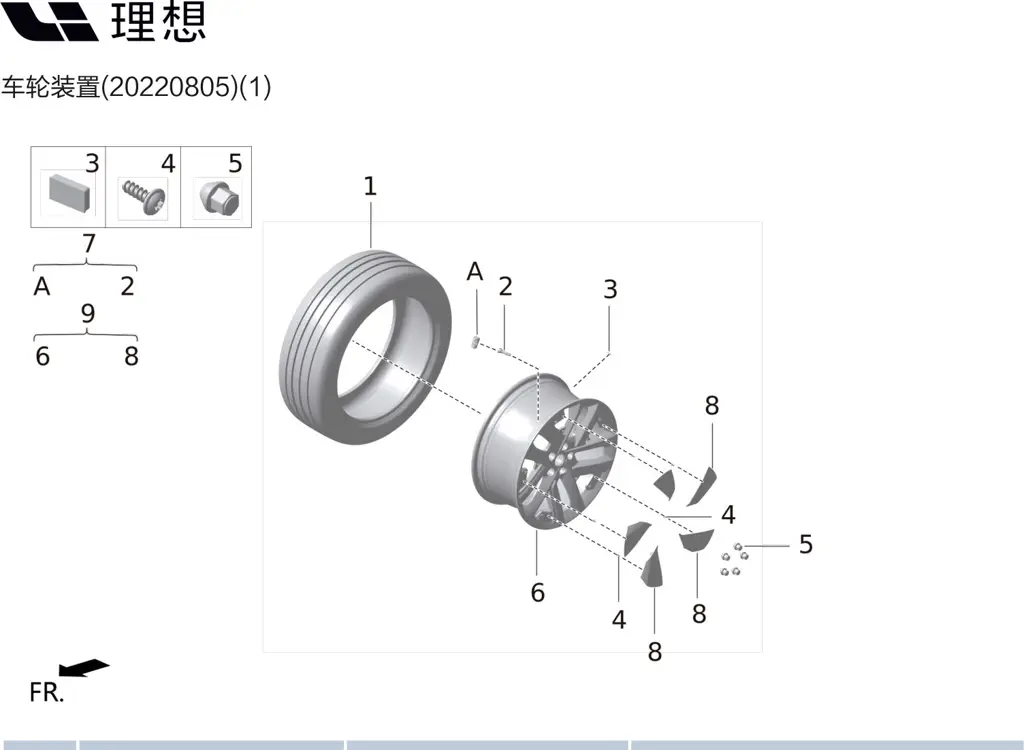 理想

车轮装置(20220805)(1)

3 4 5

7
A 2

9
6 8

1
A
2
3
8
4
5
6
4
8
8

FR.