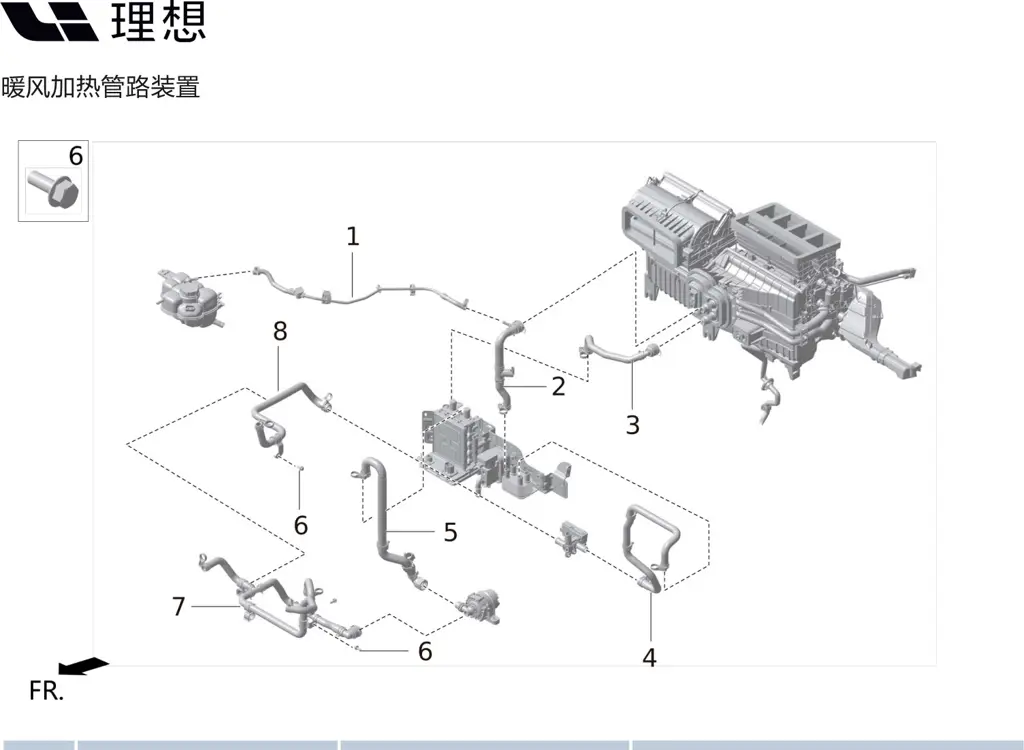 理想

暖风加热管路装置

6

1

8

2

3

6

5

7

6

4

FR.