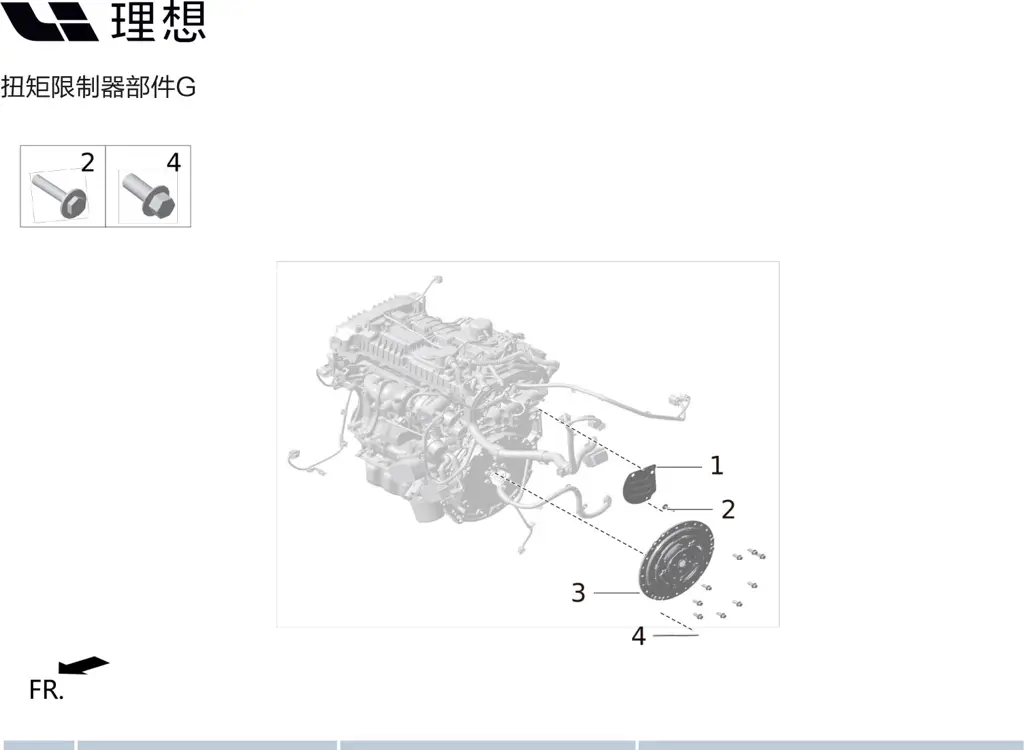 理想

扭矩限制器部件G

2
4

1
2
3
4

FR.